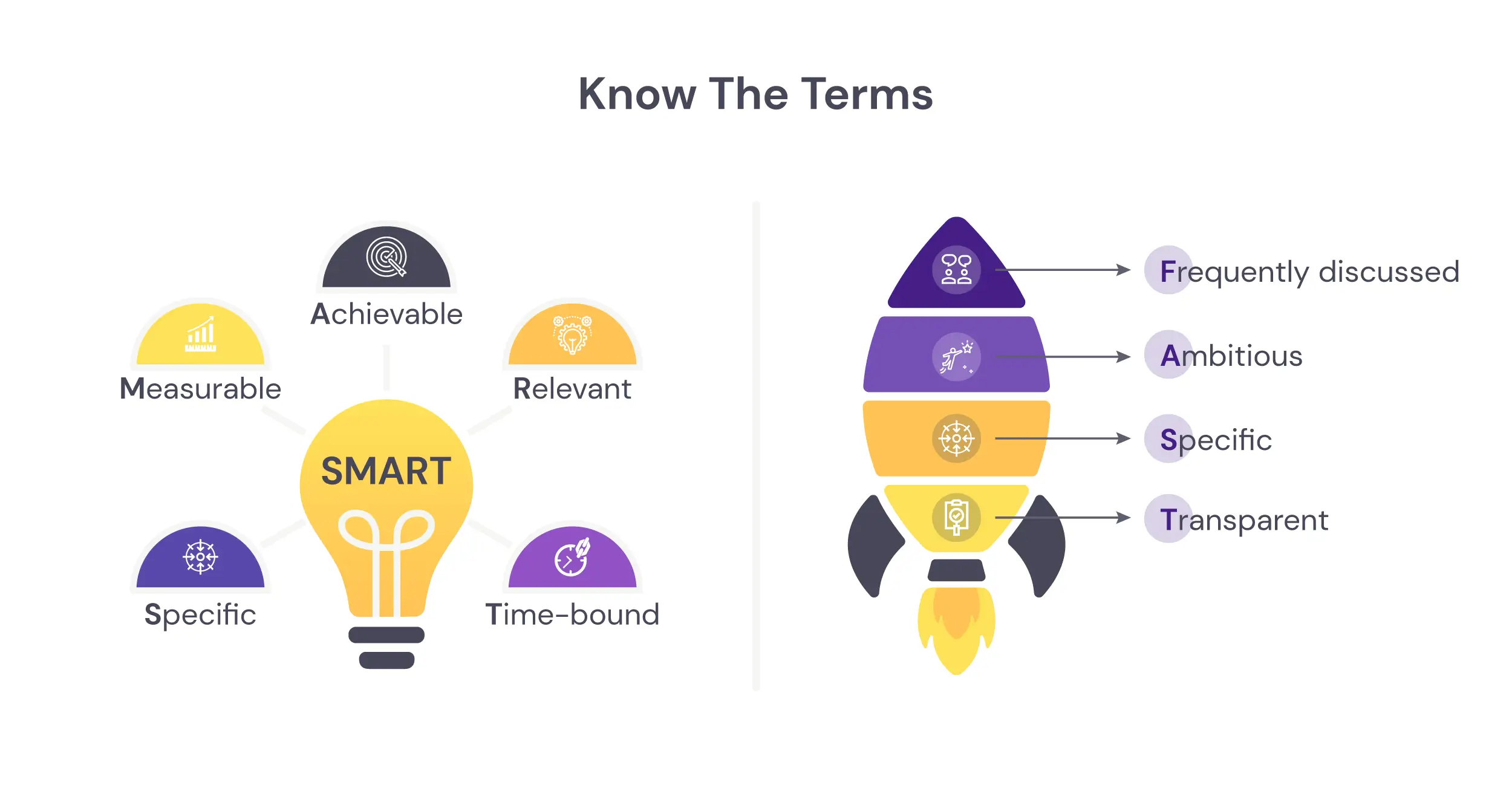 Know The Terms

Achievable

Measurable

Relevant

SMART

Specific

Time-bound

Frequently discussed

Ambitious

Specific

Transparent