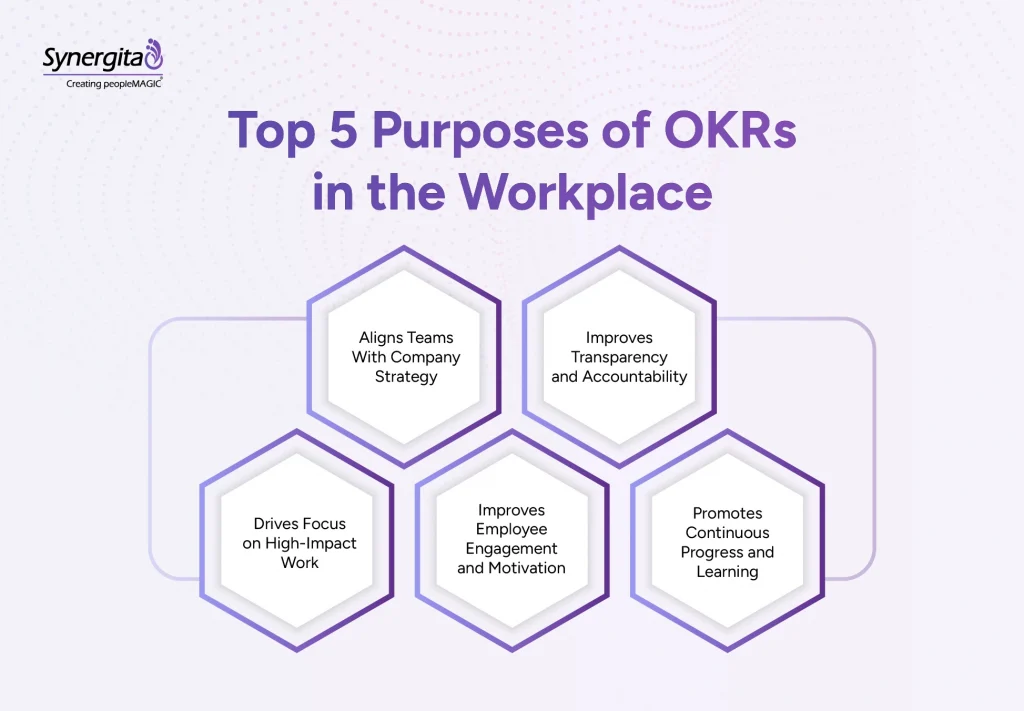 Synergita
Creating peopleMAGIC

Top 5 Purposes of OKRs in the Workplace

Aligns Teams With Company Strategy

Improves Transparency and Accountability

Drives Focus on High-Impact Work

Improves Employee Engagement and Motivation

Promotes Continuous Progress and Learning