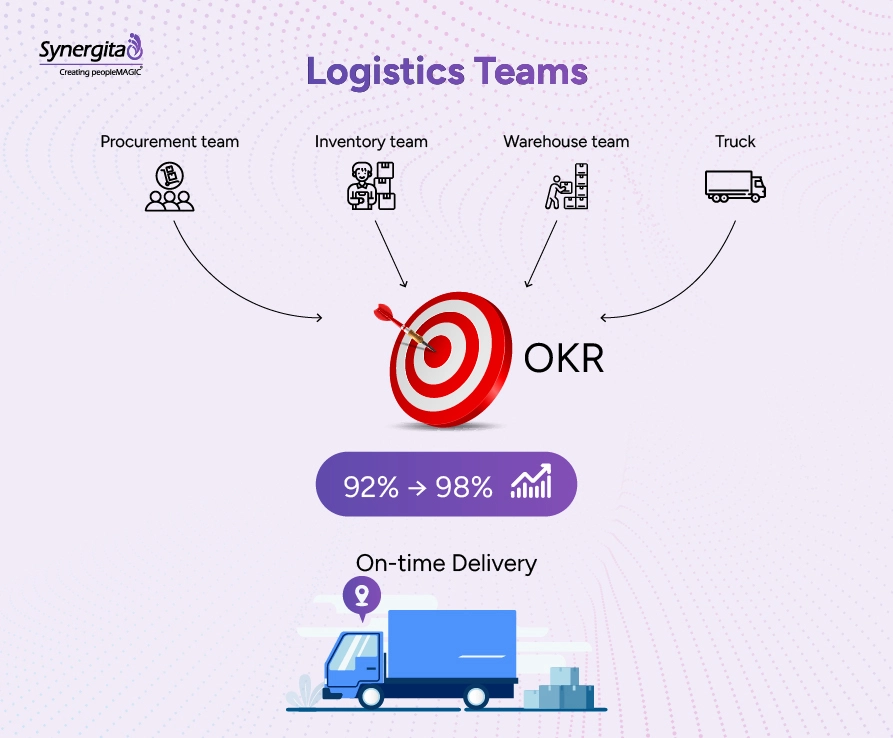 Synergita
Creating peopleMAGIC

Logistics Teams

Procurement team

Inventory team

Warehouse team

Truck

OKR

92% → 98%

On-time Delivery