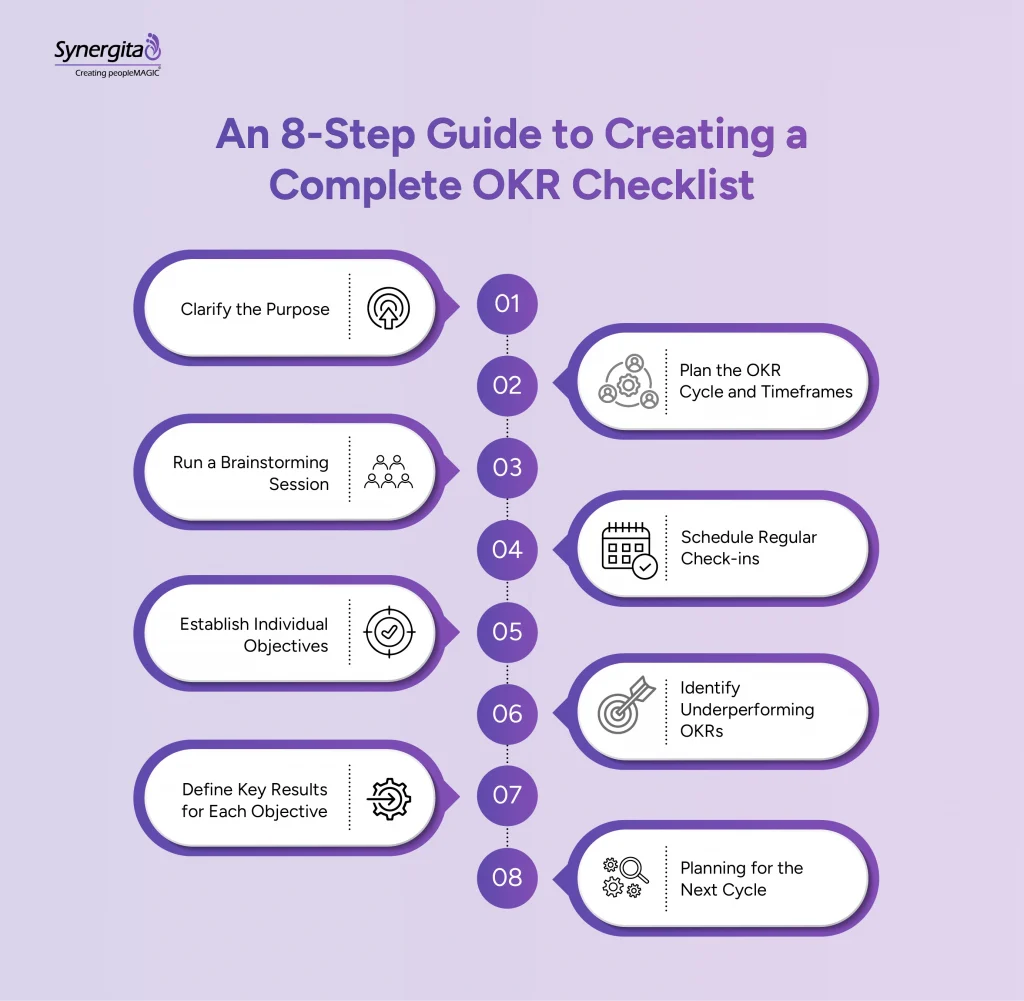 Synergita
Creating peopleMAGIC

An 8-Step Guide to Creating a Complete OKR Checklist

Clarify the Purpose

01

02

Plan the OKR Cycle and Timeframes

Run a Brainstorming Session

03

04

Schedule Regular Check-ins

Establish Individual Objectives

05

06

Identify Underperforming OKRs

Define Key Results for Each Objective

07

08

Planning for the Next Cycle